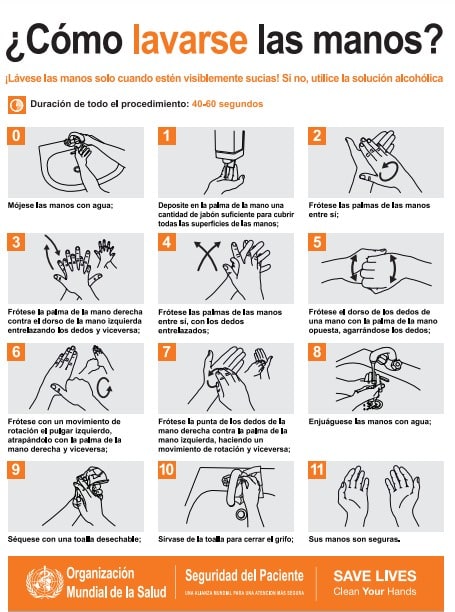 ¿Cómo lavarse las manos?

¡Lávese las manos solo cuando estén visiblemente sucias! Si no, utilice la solución alcohólica

Duración de todo el procedimiento: 40-60 segundos

0
Mójese las manos con agua;

1
Deposite en la palma de la mano una cantidad de jabón suficiente para cubrir todas las superficies de las manos;

2
Frótese las palmas de las manos entre sí;

3
Frótese la palma de la mano derecha contra el dorso de la mano izquierda entrelazando los dedos y viceversa;

4
Frótese las palmas de las manos entre sí, con los dedos entrelazados;

5
Frótese el dorso de los dedos de una mano con la palma de la mano opuesta, agarrándose los dedos;

6
Frótese con un movimiento de rotación el pulgar izquierdo, atrapándolo con la palma de la mano derecha y viceversa;

7
Frótese la punta de los dedos de la mano derecha contra la palma de la mano izquierda, haciendo un movimiento de rotación y viceversa;

8
Enjuáguese las manos con agua;

9
Séquese con una toalla desechable;

10
Sírvase de la toalla para cerrar el grifo;

11
Sus manos son seguras.

Organización Mundial de la Salud

Seguridad del Paciente
UNA ALIANZA MUNDIAL PARA UNA ATENCIÓN MÁS SEGURA

SAVE LIVES
Clean Your Hands